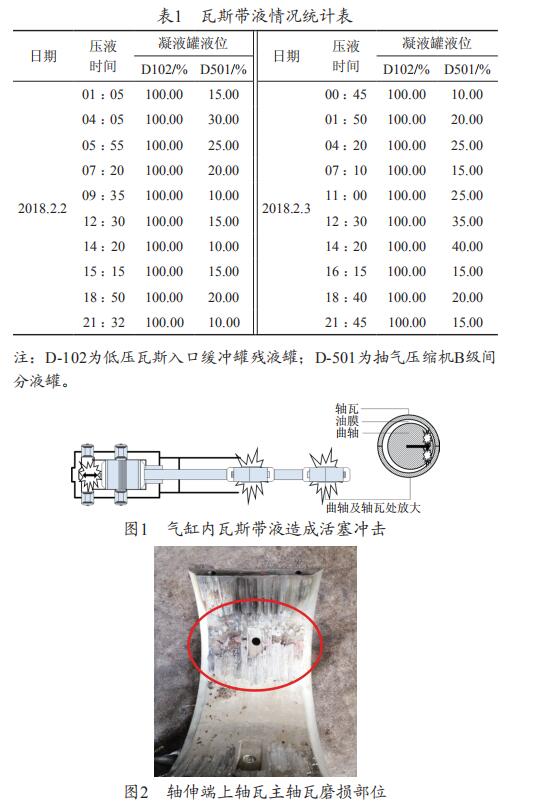 表1　瓦斯带液情况统计表

| 日期 | 压液时间 | 凝液罐液位 D102/% | 凝液罐液位 D501/% | 日期 | 压液时间 | 凝液罐液位 D102/% | 凝液罐液位 D501/% |
|---|---|---|---|---|---|---|---|
| 2018.2.2 | 01：05 | 100.00 | 15.00 | 2018.2.3 | 00：45 | 100.00 | 10.00 |
| | 04：05 | 100.00 | 30.00 | | 01：50 | 100.00 | 20.00 |
| | 05：55 | 100.00 | 25.00 | | 04：20 | 100.00 | 25.00 |
| | 07：20 | 100.00 | 20.00 | | 07：10 | 100.00 | 15.00 |
| | 09：35 | 100.00 | 10.00 | | 11：00 | 100.00 | 25.00 |
| | 12：30 | 100.00 | 15.00 | | 12：30 | 100.00 | 35.00 |
| | 14：20 | 100.00 | 10.00 | | 14：20 | 100.00 | 40.00 |
| | 15：15 | 100.00 | 15.00 | | 16：15 | 100.00 | 15.00 |
| | 18：50 | 100.00 | 20.00 | | 18：40 | 100.00 | 20.00 |
| | 21：32 | 100.00 | 10.00 | | 21：45 | 100.00 | 15.00 |

注：D-102为低压瓦斯入口缓冲罐残液罐；D-501为抽气压缩机B级间分液罐。

轴瓦
油膜
曲轴
曲轴及轴瓦处放大

图1　气缸内瓦斯带液造成活塞冲击

图2　轴伸端上轴瓦主轴瓦磨损部位