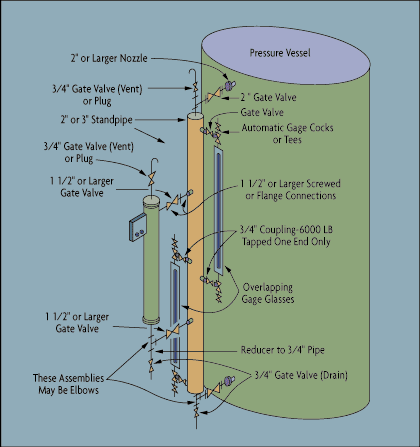 Pressure Vessel

2" or Larger Nozzle

3/4" Gate Valve (Vent) or Plug

2 " Gate Valve

Gate Valve

2" or 3" Standpipe

Automatic Gage Cocks or Tees

3/4" Gate Valve (Vent) or Plug

1 1/2" or Larger Gate Valve

1 1/2" or Larger Screwed or Flange Connections

3/4" Coupling-6000 LB Tapped One End Only

Overlapping Gage Glasses

1 1/2" or Larger Gate Valve

Reducer to 3/4" Pipe

These Assemblies May Be Elbows

3/4" Gate Valve (Drain)