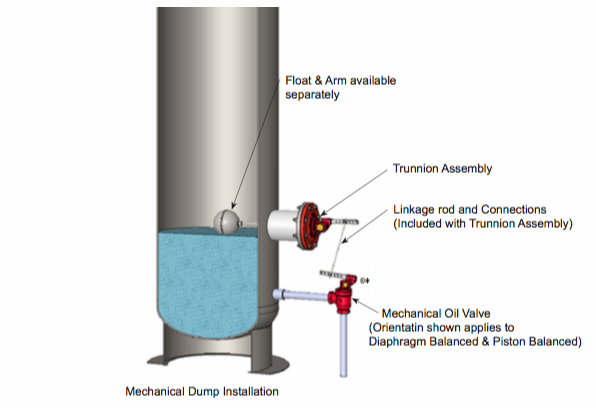 Float & Arm available separately

Trunnion Assembly

Linkage rod and Connections (Included with Trunnion Assembly)

Mechanical Oil Valve (Orientatin shown applies to Diaphragm Balanced & Piston Balanced)

Mechanical Dump Installation